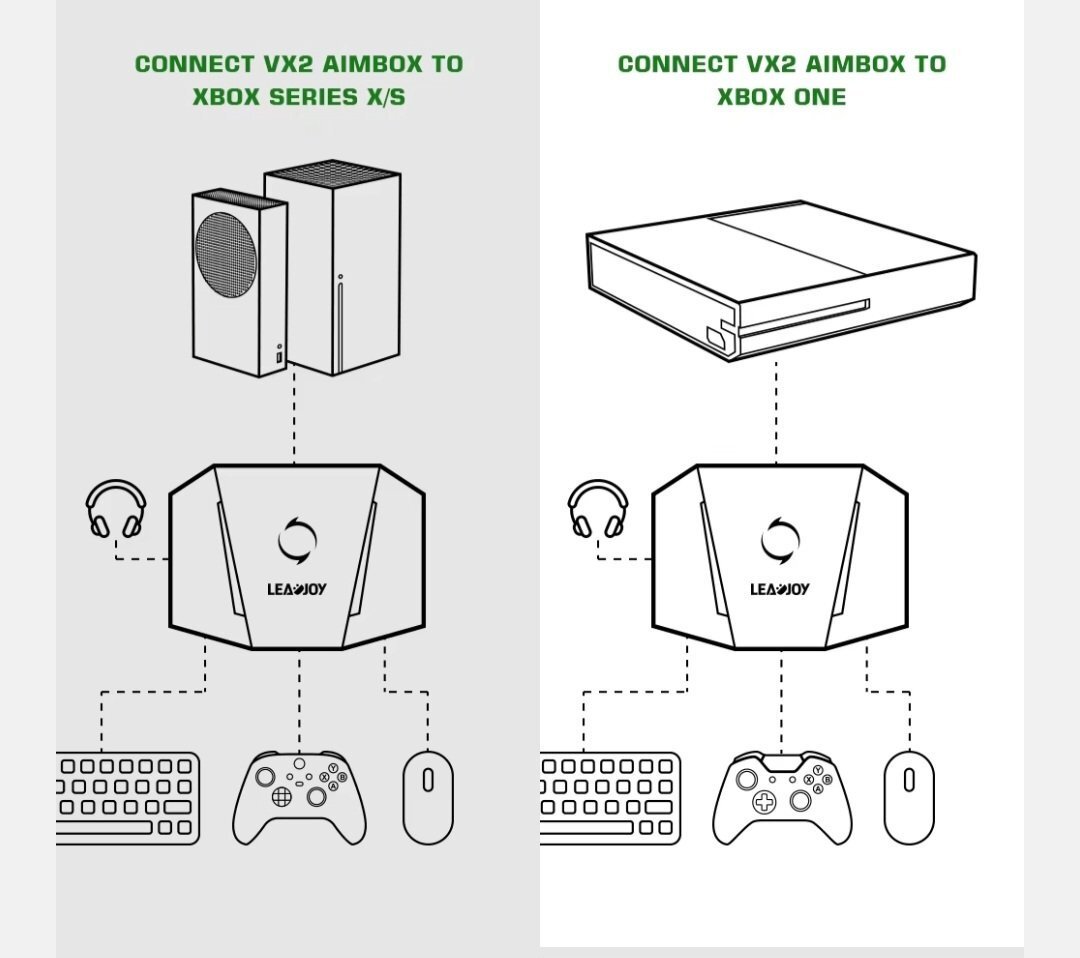 CONNECT VX2 AIMBOX TO XBOX SERIES X/S

LEADJOY

Y X B A

CONNECT VX2 AIMBOX TO XBOX ONE

LEADJOY

Y X B A