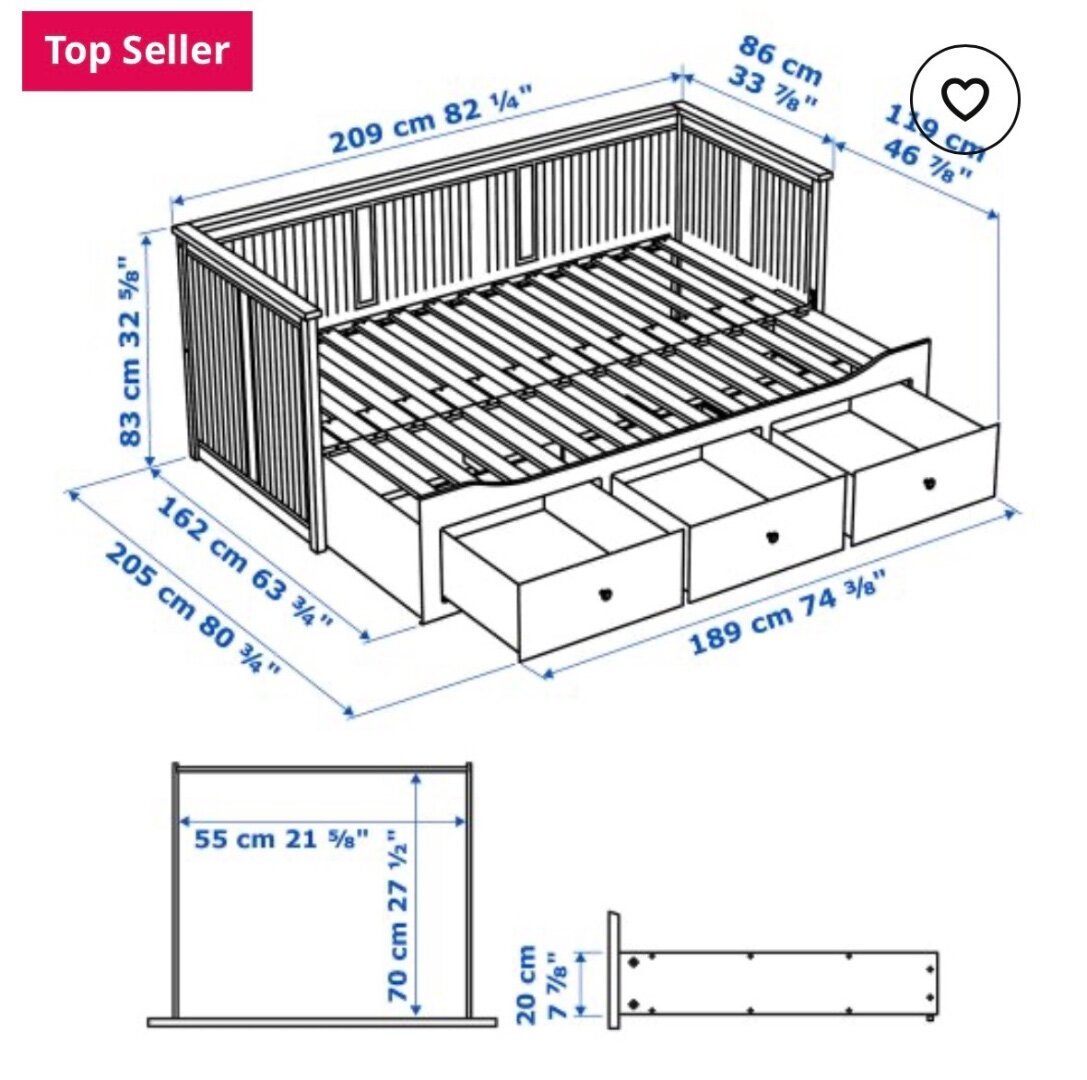 Top Seller

209 cm 82 ¼"

86 cm 33 ⅞"

119 cm 46 ⅞"

83 cm 32 ⅝"

162 cm 63 ¾"

205 cm 80 ¾"

189 cm 74 ⅜"

55 cm 21 ⅝"

70 cm 27 ½"

20 cm 7 ⅞"