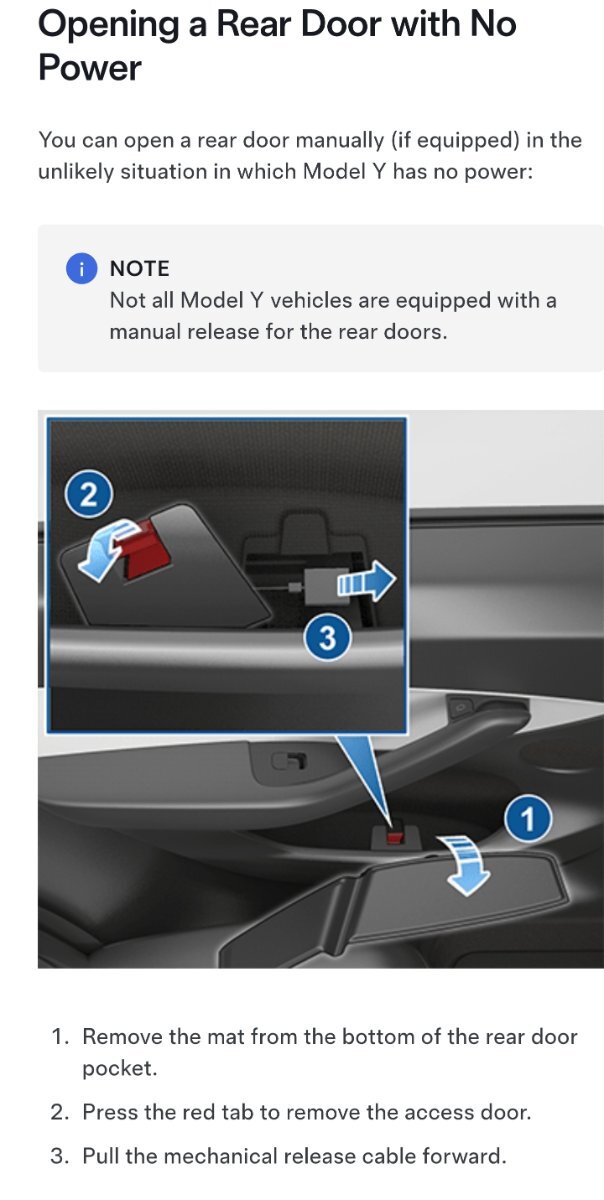 Opening a Rear Door with No Power

You can open a rear door manually (if equipped) in the unlikely situation in which Model Y has no power:

i NOTE
Not all Model Y vehicles are equipped with a manual release for the rear doors.

2

3

1

1. Remove the mat from the bottom of the rear door pocket.
2. Press the red tab to remove the access door.
3. Pull the mechanical release cable forward.