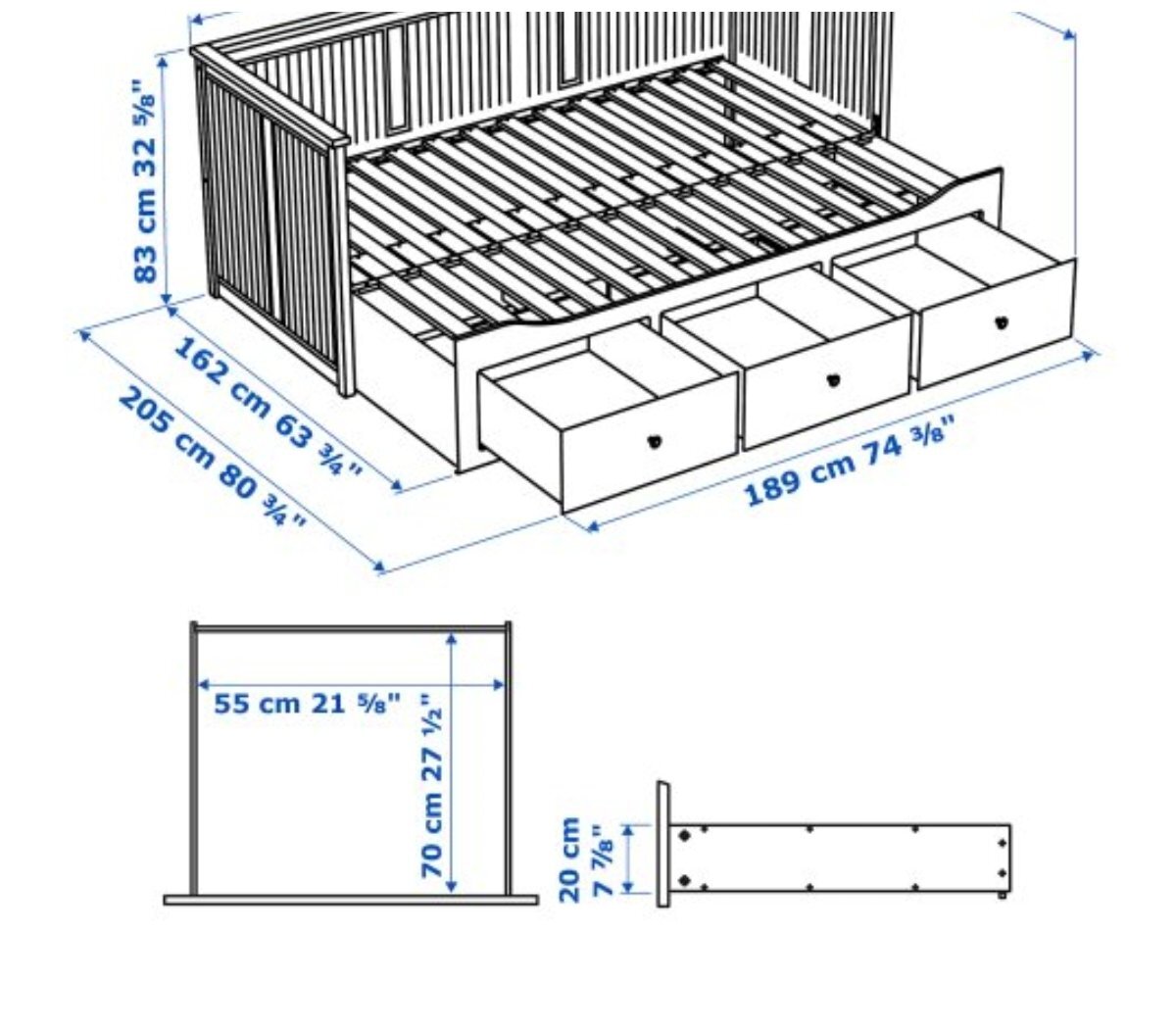 83 cm 32 ⅝"

162 cm 63 ¾"

205 cm 80 ¾"

189 cm 74 ⅜"

55 cm 21 ⅝"

70 cm 27 ½"

20 cm 7 ⅞"