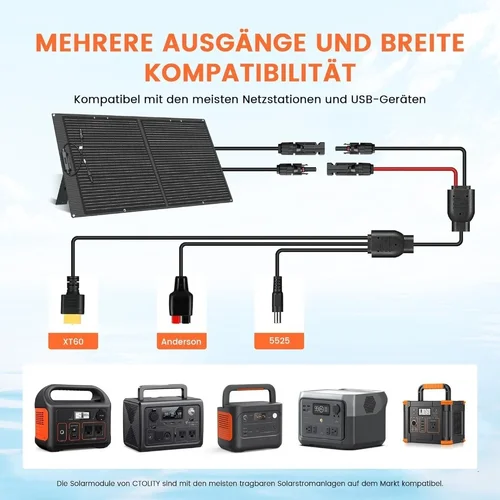 MEHRERE AUSGÄNGE UND BREITE KOMPATIBILITÄT

Kompatibel mit den meisten Netzstationen und USB-Geräten

XT60

Anderson

5525

Die Solarmodule von CTOLITY sind mit den meisten tragbaren Solarstromanlagen auf dem Markt kompatibel.