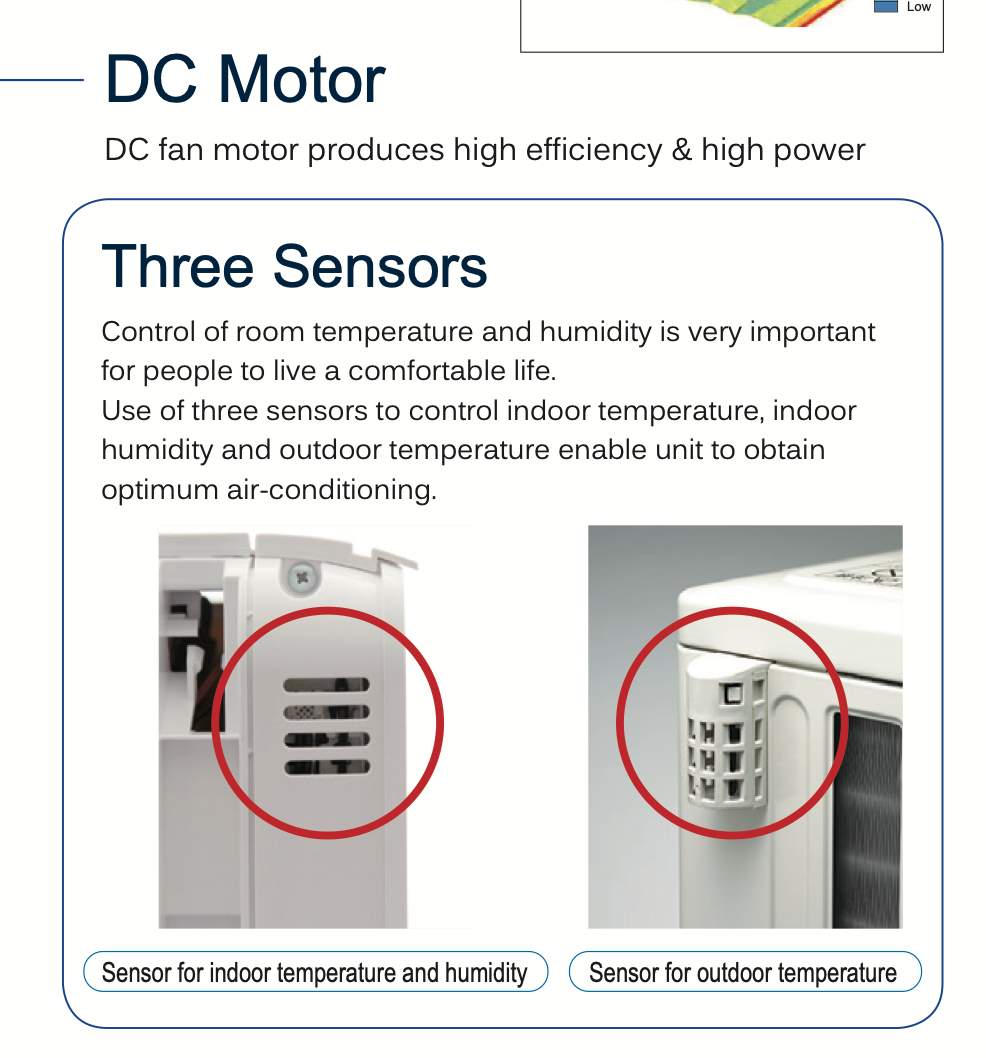 Low

DC Motor

DC fan motor produces high efficiency & high power

Three Sensors

Control of room temperature and humidity is very important for people to live a comfortable life.
Use of three sensors to control indoor temperature, indoor humidity and outdoor temperature enable unit to obtain optimum air-conditioning.

Sensor for indoor temperature and humidity

Sensor for outdoor temperature