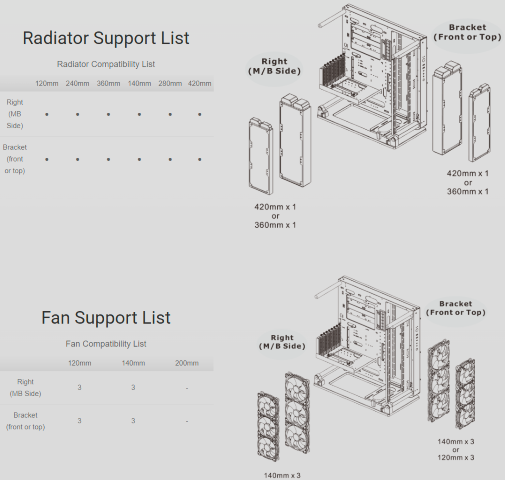 Radiator Support List

Radiator Compatibility List

| | 120mm | 240mm | 360mm | 140mm | 280mm | 420mm |
|---|---|---|---|---|---|---|
| Right (MB Side) | • | • | • | • | • | • |
| Bracket (front or top) | • | • | • | • | • | • |

Right (M/B Side)

Bracket (Front or Top)

420mm x 1 or 360mm x 1

420mm x 1 or 360mm x 1

Fan Support List

Fan Compatibility List

| | 120mm | 140mm | 200mm |
|---|---|---|---|
| Right (MB Side) | 3 | 3 | - |
| Bracket (front or top) | 3 | 3 | - |

Right (M/B Side)

Bracket (Front or Top)

140mm x 3 or 120mm x 3

140mm x 3