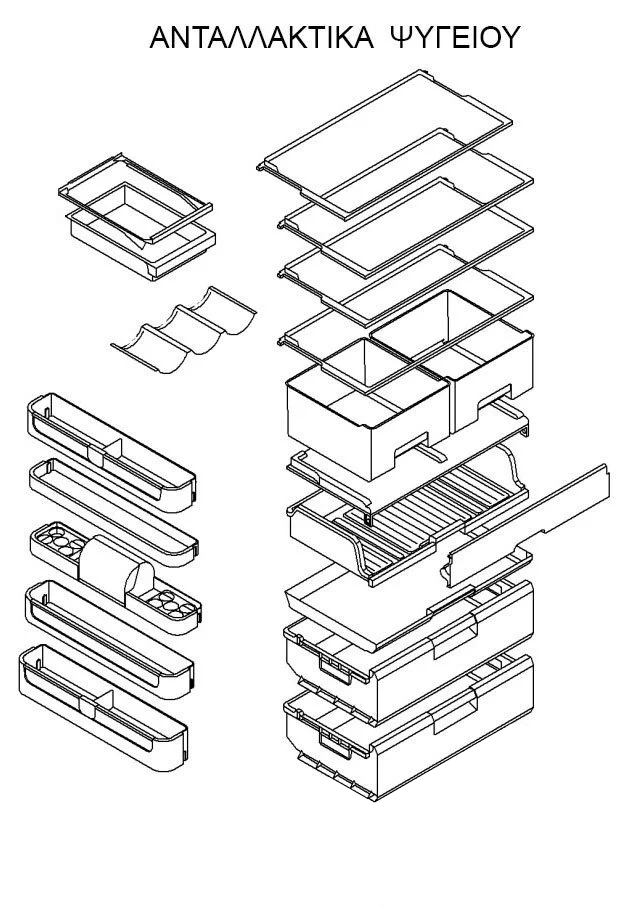 ΑΝΤΑΛΛΑΚΤΙΚΑ ΨΥΓΕΙΟΥ