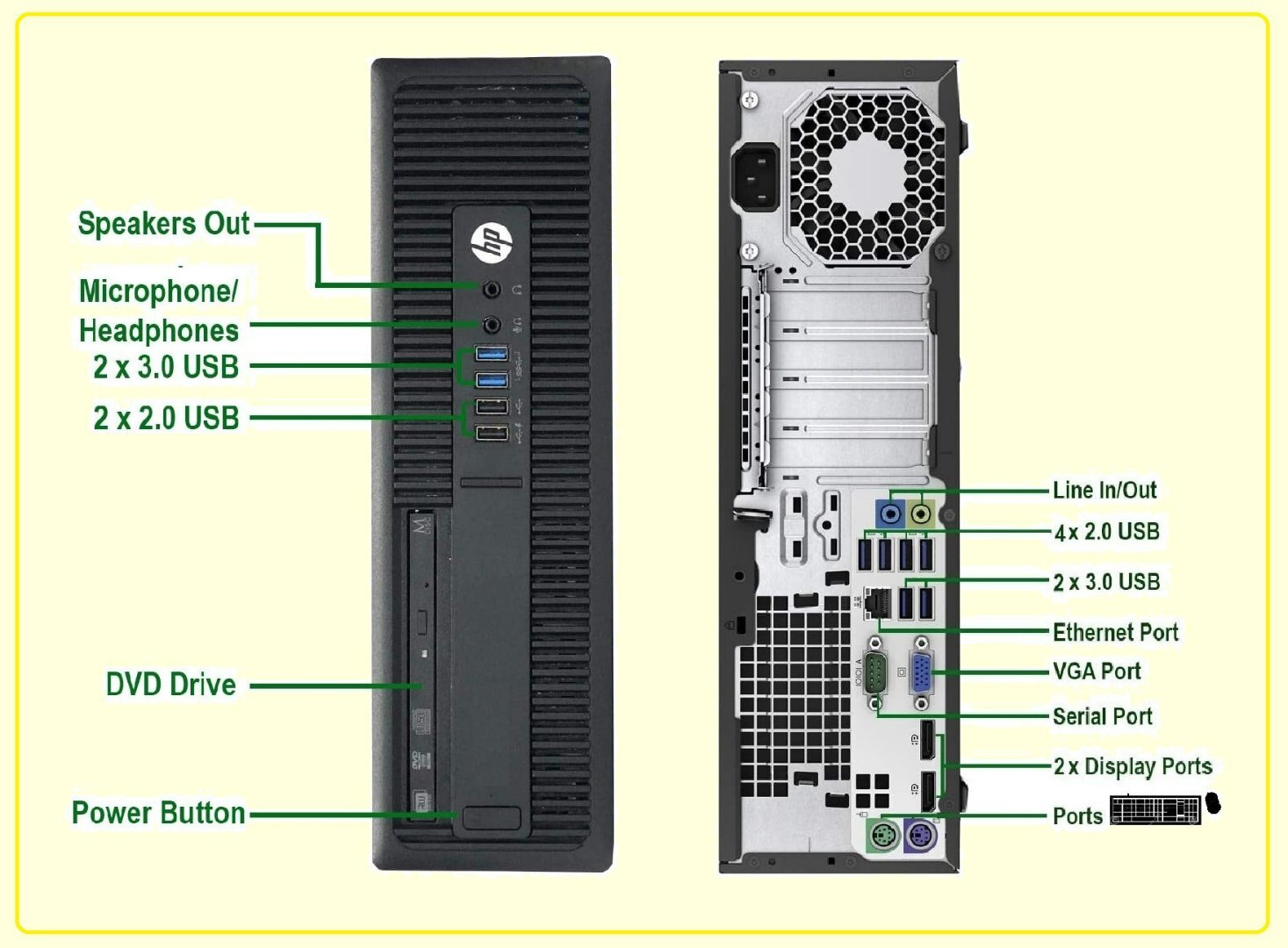 Speakers Out

Microphone/ Headphones

2 x 3.0 USB

2 x 2.0 USB

DVD Drive

Power Button

hp

Line In/Out

4 x 2.0 USB

2 x 3.0 USB

Ethernet Port

VGA Port

Serial Port

2 x Display Ports

Ports