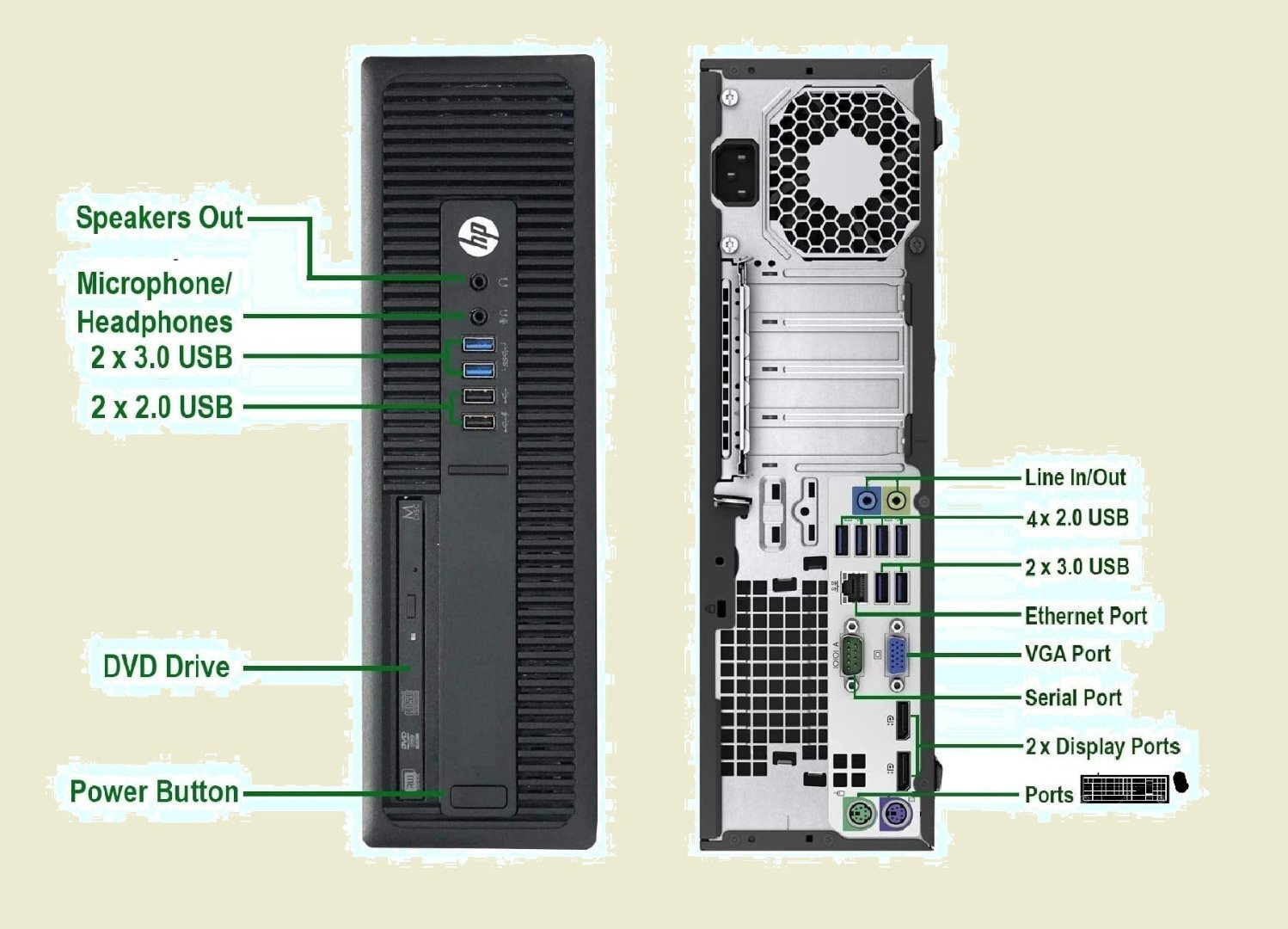 Speakers Out

Microphone/
Headphones

2 x 3.0 USB

2 x 2.0 USB

DVD Drive

Power Button

hp

Line In/Out

4 x 2.0 USB

2 x 3.0 USB

Ethernet Port

VGA Port

Serial Port

2 x Display Ports

Ports