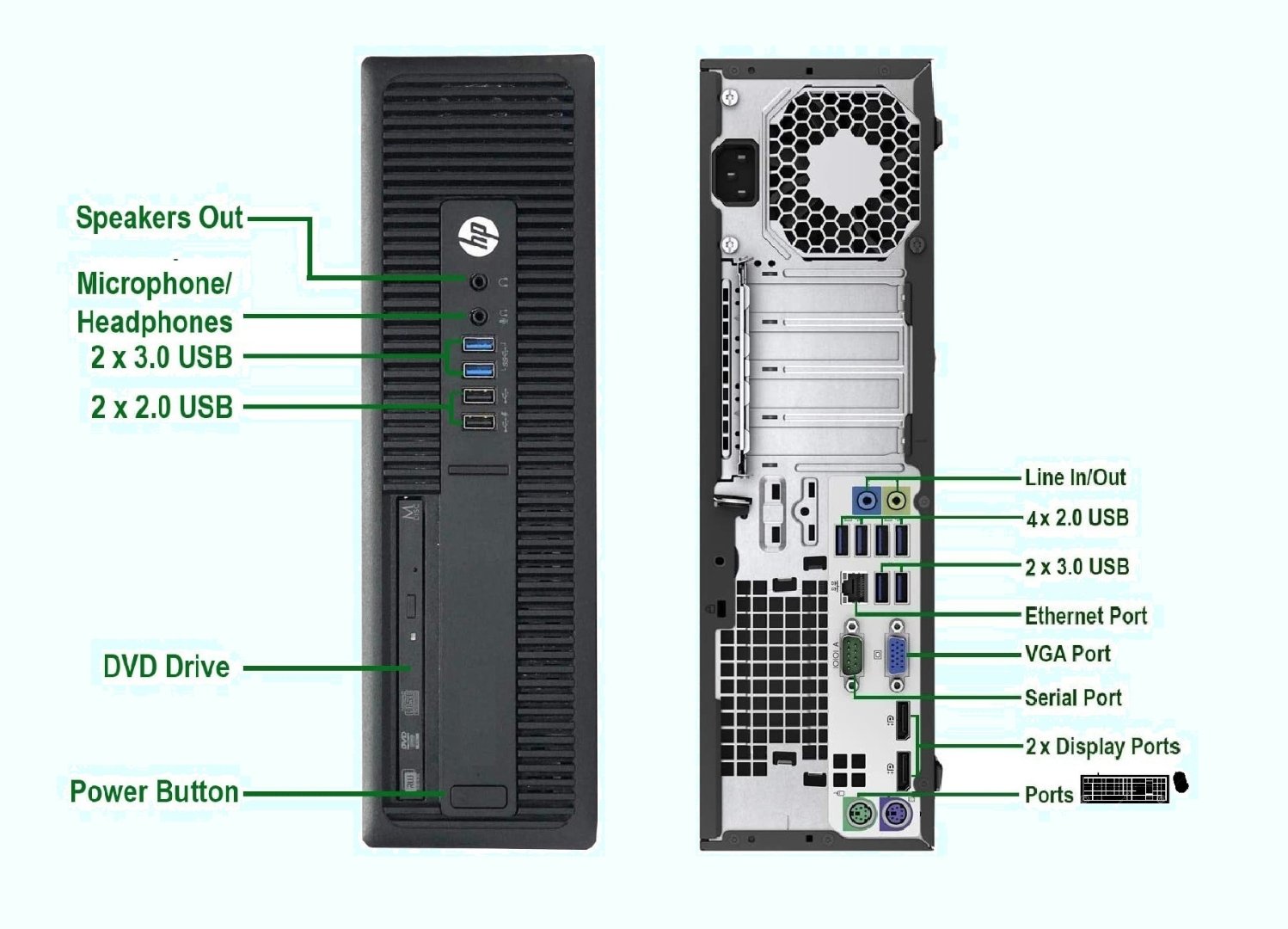 Speakers Out
Microphone/
Headphones
2 x 3.0 USB
2 x 2.0 USB
DVD Drive
Power Button
hp
Line In/Out
4 x 2.0 USB
2 x 3.0 USB
Ethernet Port
VGA Port
Serial Port
2 x Display Ports
Ports