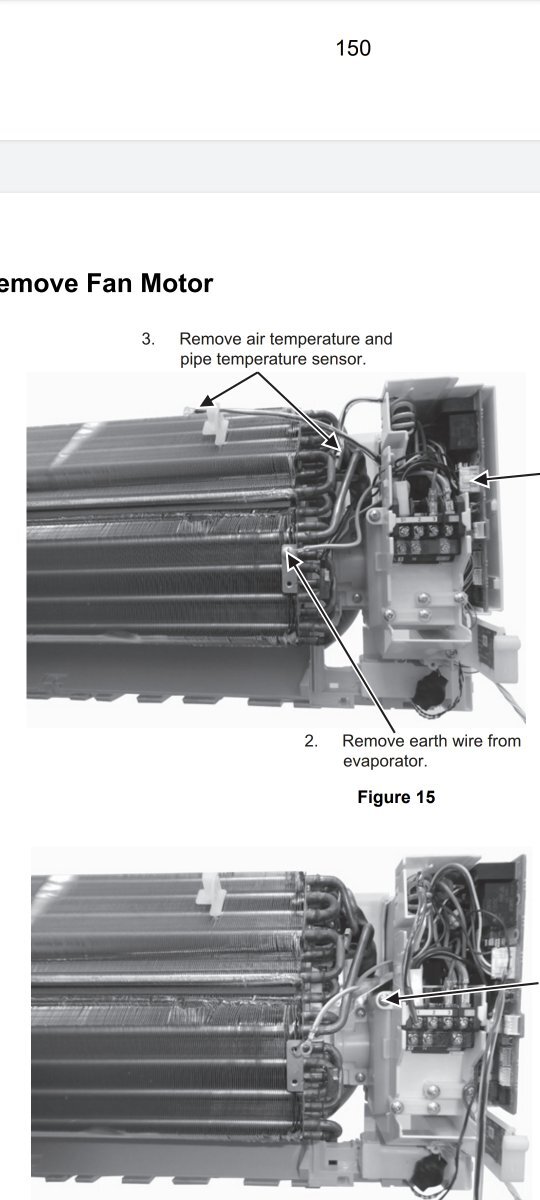 150

emove Fan Motor

3. Remove air temperature and pipe temperature sensor.

2. Remove earth wire from evaporator.

Figure 15