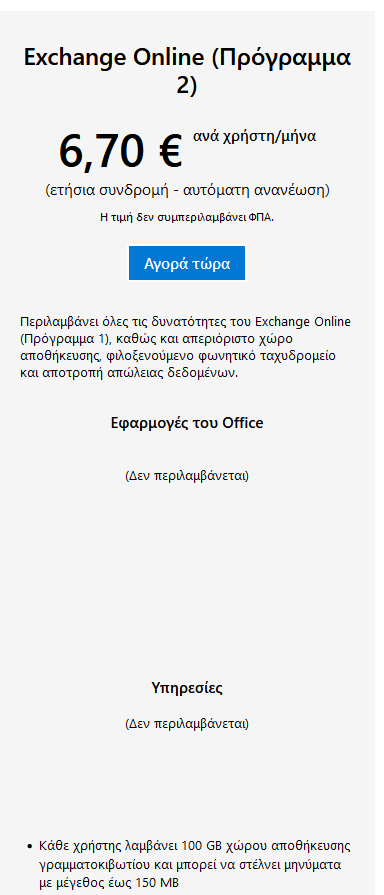 Exchange Online (Πρόγραμμα 2)

6,70 € ανά χρήστη/μήνα

(ετήσια συνδρομή - αυτόματη ανανέωση)

Η τιμή δεν συμπεριλαμβάνει ΦΠΑ.

Αγορά τώρα

Περιλαμβάνει όλες τις δυνατότητες του Exchange Online (Πρόγραμμα 1), καθώς και απεριόριστο χώρο αποθήκευσης, φιλοξενούμενο φωνητικό ταχυδρομείο και αποτροπή απώλειας δεδομένων.

Εφαρμογές του Office

(Δεν περιλαμβάνεται)

Υπηρεσίες

(Δεν περιλαμβάνεται)

• Κάθε χρήστης λαμβάνει 100 GB χώρου αποθήκευσης γραμματοκιβωτίου και μπορεί να στέλνει μηνύματα με μέγεθος έως 150 MB