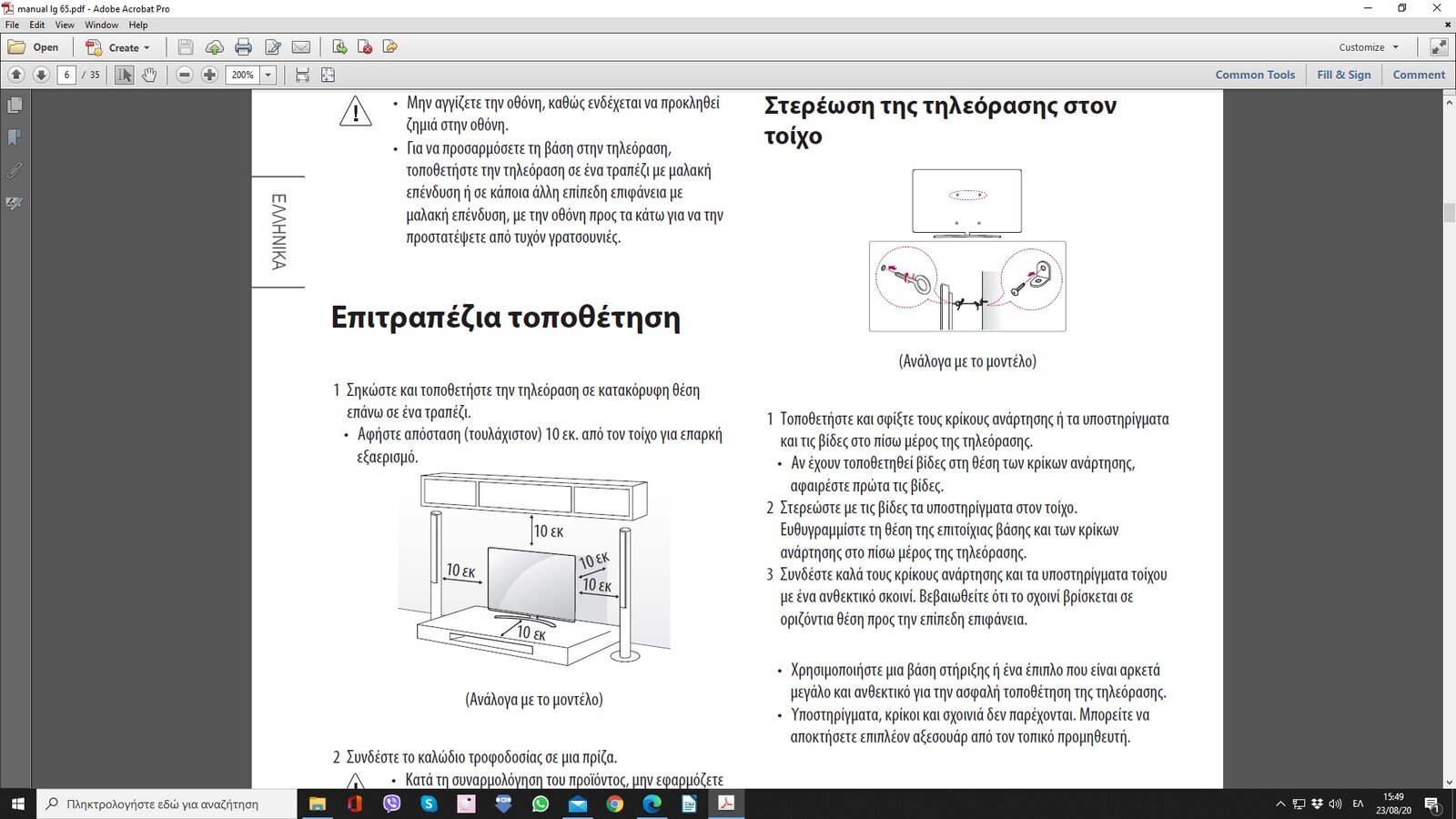 manual lg 65.pdf - Adobe Acrobat Pro
File Edit View Window Help
Open Create
Customize
6 / 35 200%
Common Tools Fill & Sign Comment

ΕΛΛΗΝΙΚΑ

• Μην αγγίζετε την οθόνη, καθώς ενδέχεται να προκληθεί ζημιά στην οθόνη.
• Για να προσαρμόσετε τη βάση στην τηλεόραση, τοποθετήστε την τηλεόραση σε ένα τραπέζι με μαλακή επένδυση ή σε κάποια άλλη επίπεδη επιφάνεια με μαλακή επένδυση, με την οθόνη προς τα κάτω για να την προστατέψετε από τυχόν γρατσουνιές.

Επιτραπέζια τοποθέτηση

1 Σηκώστε και τοποθετήστε την τηλεόραση σε κατακόρυφη θέση επάνω σε ένα τραπέζι.
• Αφήστε απόσταση (τουλάχιστον) 10 εκ. από τον τοίχο για επαρκή εξαερισμό.

10 εκ
10 εκ
10 εκ
10 εκ
10 εκ

(Ανάλογα με το μοντέλο)

2 Συνδέστε το καλώδιο τροφοδοσίας σε μια πρίζα.
• Κατά τη συναρμολόγηση του προϊόντος, μην εφαρμόζετε

Στερέωση της τηλεόρασης στον τοίχο

(Ανάλογα με το μοντέλο)

1 Τοποθετήστε και σφίξτε τους κρίκους ανάρτησης ή τα υποστηρίγματα και τις βίδες στο πίσω μέρος της τηλεόρασης.
• Αν έχουν τοποθετηθεί βίδες στη θέση των κρίκων ανάρτησης, αφαιρέστε πρώτα τις βίδες.
2 Στερεώστε με τις βίδες τα υποστηρίγματα στον τοίχο. Ευθυγραμμίστε τη θέση της επιτοίχιας βάσης και των κρίκων ανάρτησης στο πίσω μέρος της τηλεόρασης.
3 Συνδέστε καλά τους κρίκους ανάρτησης και τα υποστηρίγματα τοίχου με ένα ανθεκτικό σκοινί. Βεβαιωθείτε ότι το σχοινί βρίσκεται σε οριζόντια θέση προς την επίπεδη επιφάνεια.

• Χρησιμοποιήστε μια βάση στήριξης ή ένα έπιπλο που είναι αρκετά μεγάλο και ανθεκτικό για την ασφαλή τοποθέτηση της τηλεόρασης.
• Υποστηρίγματα, κρίκοι και σχοινιά δεν παρέχονται. Μπορείτε να αποκτήσετε επιπλέον αξεσουάρ από τον τοπικό προμηθευτή.

Πληκτρολογήστε εδώ για αναζήτηση
ΕΛ 15:49 23/08/20