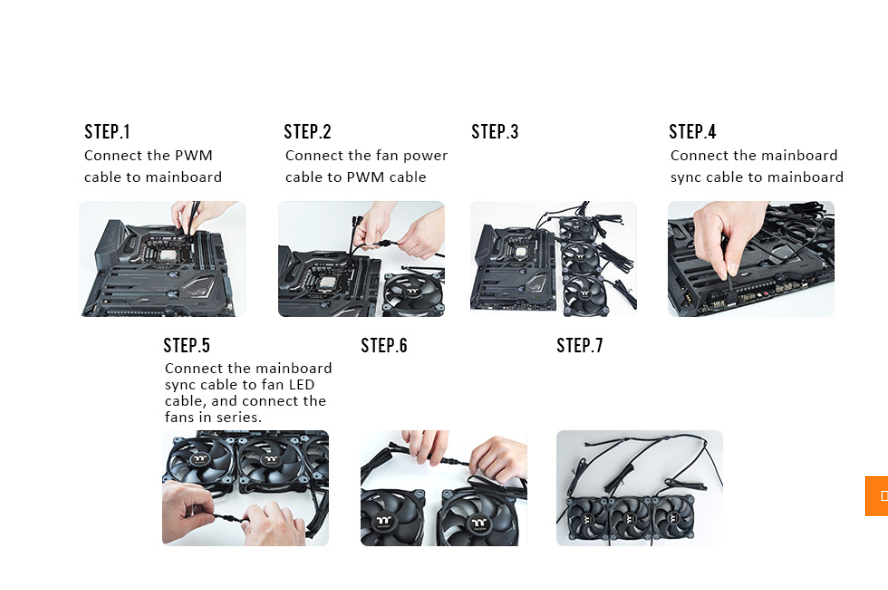 STEP.1
Connect the PWM cable to mainboard

STEP.2
Connect the fan power cable to PWM cable

STEP.3

STEP.4
Connect the mainboard sync cable to mainboard

STEP.5
Connect the mainboard sync cable to fan LED cable, and connect the fans in series.

STEP.6

STEP.7