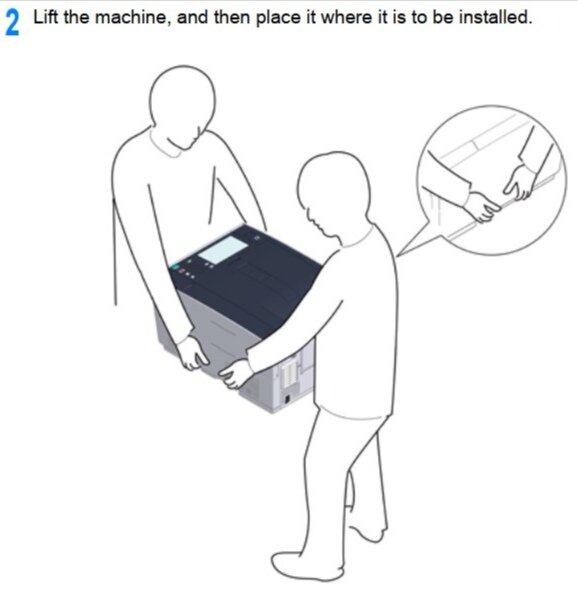 2 Lift the machine, and then place it where it is to be installed.