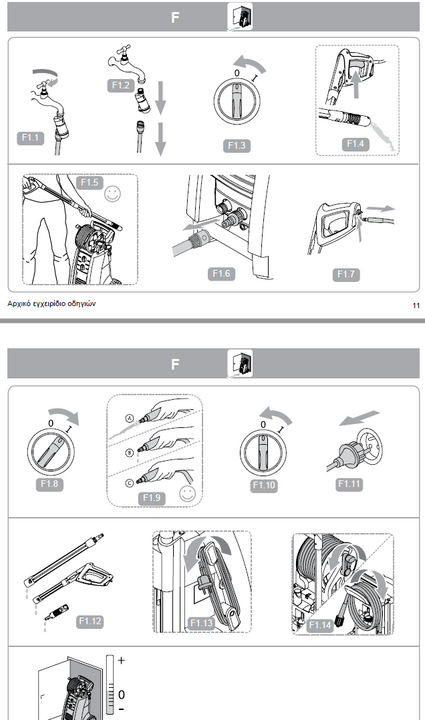 F

F1.1

F1.2

0 I

F1.3

F1.4

F1.5

F1.6

F1.7

Αρχικό εγχειρίδιο οδηγιών

11

F

0 I

F1.8

A

B

C

F1.9

0 I

F1.10

F1.11

F1.12

F1.13

F1.14

+

0

-