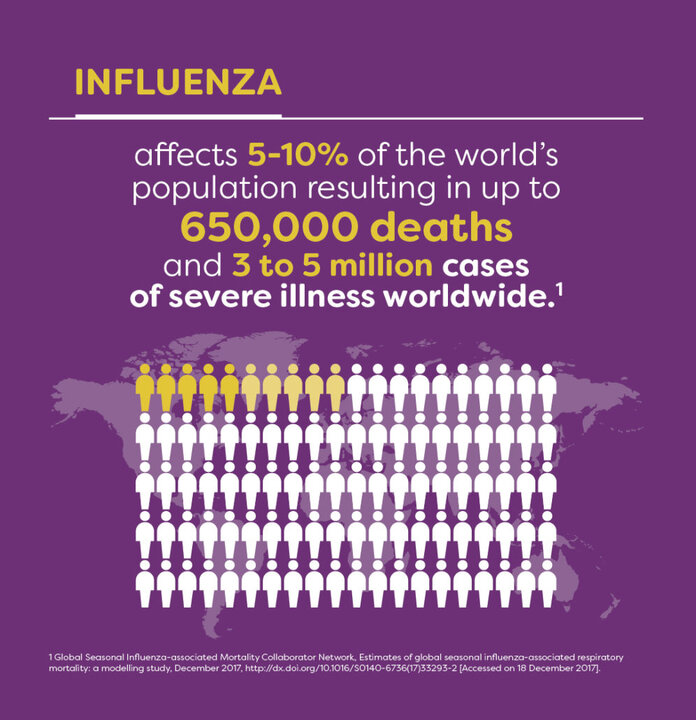 INFLUENZA

affects 5-10% of the world's population resulting in up to 650,000 deaths and 3 to 5 million cases of severe illness worldwide.$^1$

1 Global Seasonal Influenza-associated Mortality Collaborator Network, Estimates of global seasonal influenza-associated respiratory mortality: a modelling study, December 2017, http://dx.doi.org/10.1016/S0140-6736(17)33293-2 [Accessed on 18 December 2017].