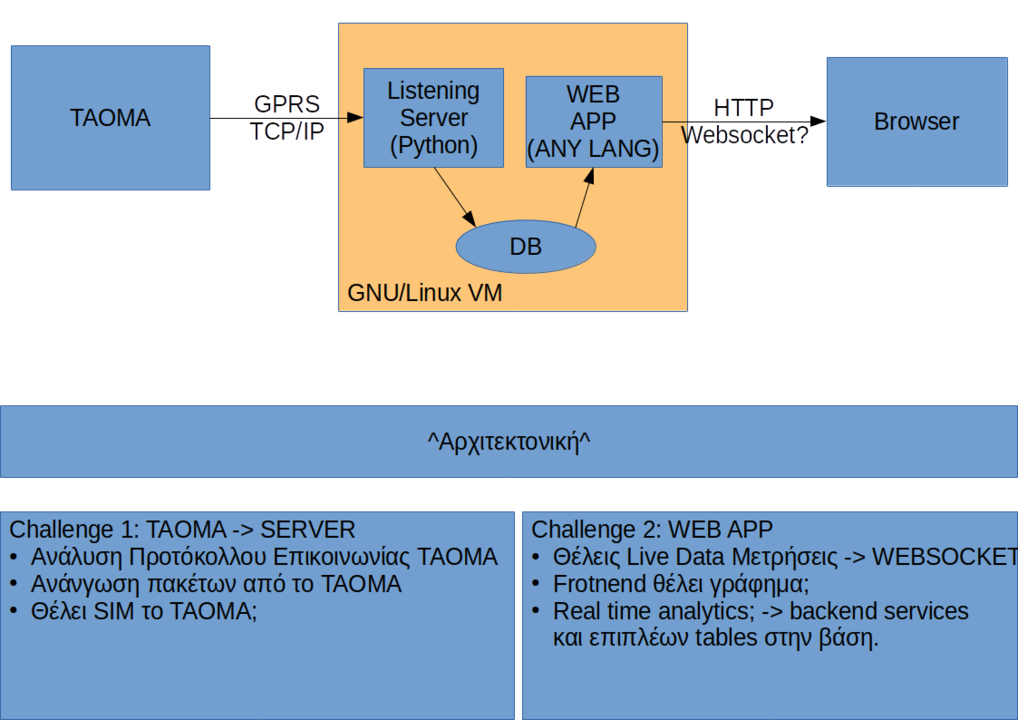 TAOMA

GPRS
TCP/IP

Listening Server (Python)

WEB APP (ANY LANG)

DB

GNU/Linux VM

HTTP
Websocket?

Browser

^Αρχιτεκτονική^

Challenge 1: TAOMA -> SERVER
• Ανάλυση Προτόκολλου Επικοινωνίας TAOMA
• Ανάνγωση πακέτων από το TAOMA
• Θέλει SIM το TAOMA;

Challenge 2: WEB APP
• Θέλεις Live Data Μετρήσεις -> WEBSOCKET
• Frotnend θέλει γράφημα;
• Real time analytics; -> backend services και επιπλέων tables στην βάση.