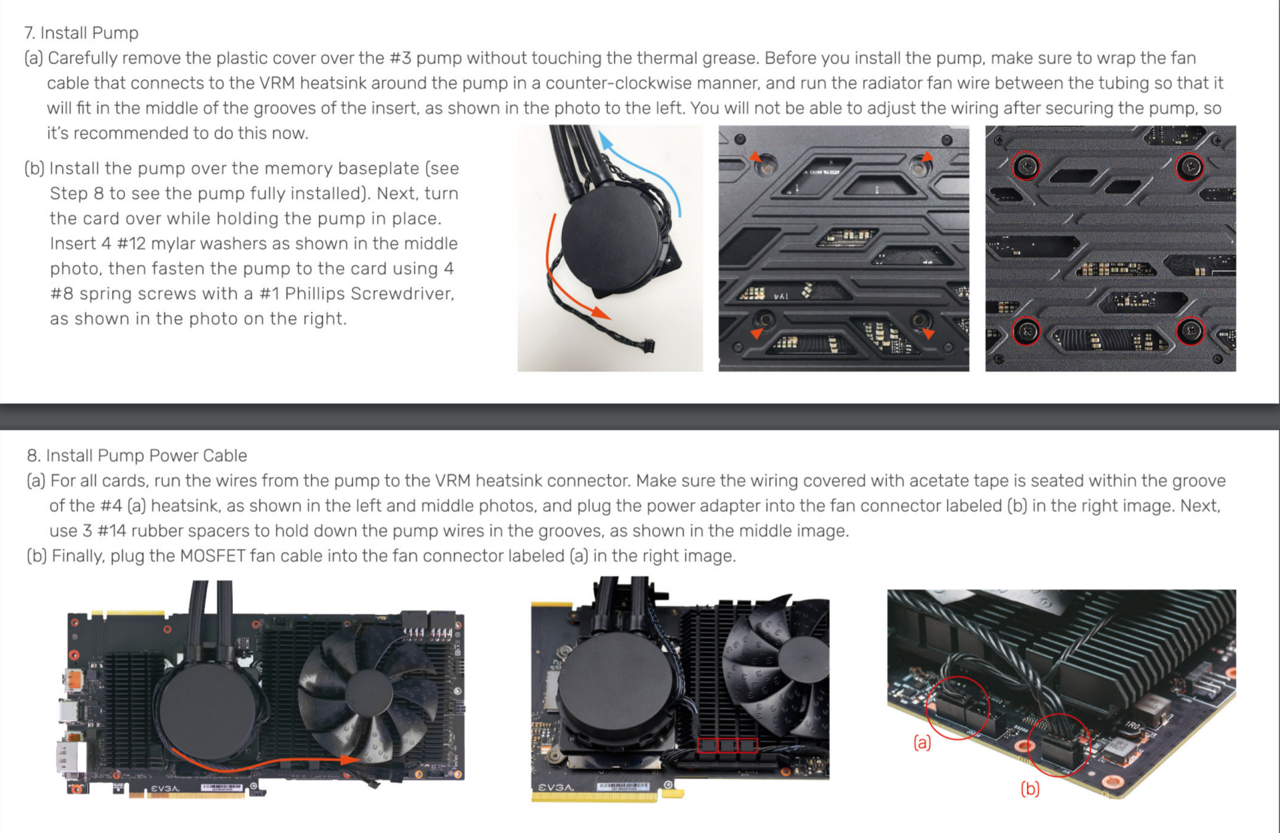 7. Install Pump

(a) Carefully remove the plastic cover over the #3 pump without touching the thermal grease. Before you install the pump, make sure to wrap the fan cable that connects to the VRM heatsink around the pump in a counter-clockwise manner, and run the radiator fan wire between the tubing so that it will fit in the middle of the grooves of the insert, as shown in the photo to the left. You will not be able to adjust the wiring after securing the pump, so it's recommended to do this now.

(b) Install the pump over the memory baseplate (see Step 8 to see the pump fully installed). Next, turn the card over while holding the pump in place. Insert 4 #12 mylar washers as shown in the middle photo, then fasten the pump to the card using 4 #8 spring screws with a #1 Phillips Screwdriver, as shown in the photo on the right.

8. Install Pump Power Cable

(a) For all cards, run the wires from the pump to the VRM heatsink connector. Make sure the wiring covered with acetate tape is seated within the groove of the #4 (a) heatsink, as shown in the left and middle photos, and plug the power adapter into the fan connector labeled (b) in the right image. Next, use 3 #14 rubber spacers to hold down the pump wires in the grooves, as shown in the middle image.

(b) Finally, plug the MOSFET fan cable into the fan connector labeled (a) in the right image.

EVGA

EVGA

(a)

(b)