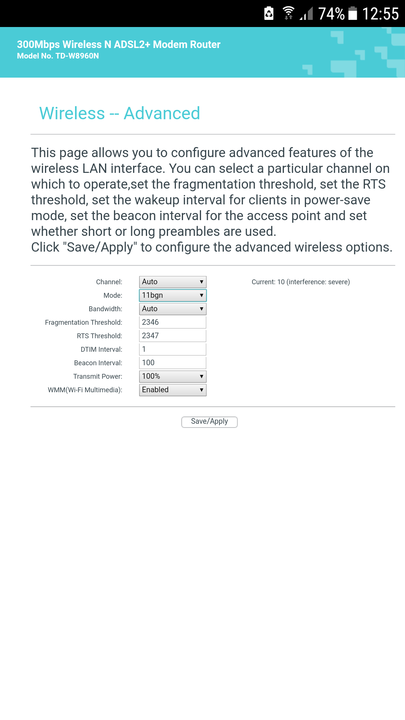 74% 12:55

300Mbps Wireless N ADSL2+ Modem Router
Model No. TD-W8960N

Wireless -- Advanced

This page allows you to configure advanced features of the wireless LAN interface. You can select a particular channel on which to operate,set the fragmentation threshold, set the RTS threshold, set the wakeup interval for clients in power-save mode, set the beacon interval for the access point and set whether short or long preambles are used.
Click "Save/Apply" to configure the advanced wireless options.

Channel: Auto Current: 10 (interference: severe)
Mode: 11bgn
Bandwidth: Auto
Fragmentation Threshold: 2346
RTS Threshold: 2347
DTIM Interval: 1
Beacon Interval: 100
Transmit Power: 100%
WMM(Wi-Fi Multimedia): Enabled

Save/Apply