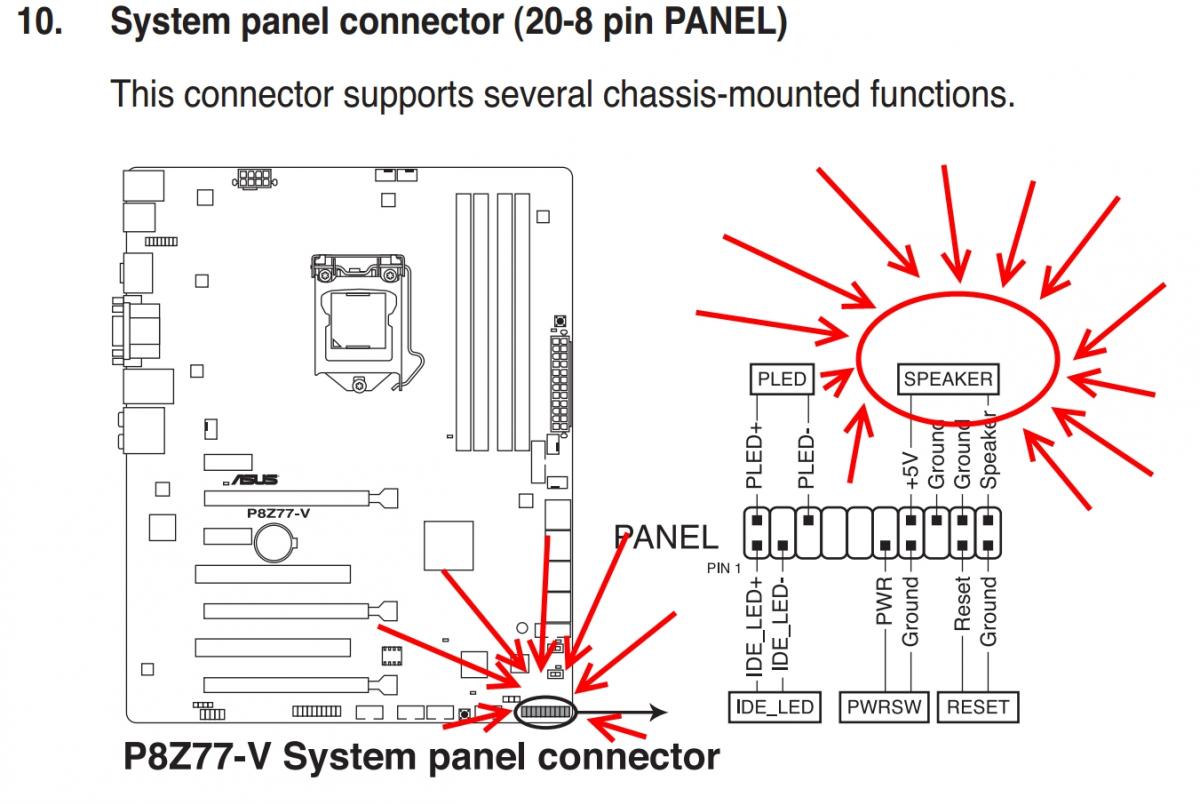 10. System panel connector (20-8 pin PANEL)

This connector supports several chassis-mounted functions.

ASUS
P8Z77-V

PLED
SPEAKER
PLED+
PLED-
+5V
Ground
Ground
Speaker
PANEL
PIN 1
IDE_LED+
IDE_LED-
PWR
Ground
Reset
Ground
IDE_LED
PWRSW
RESET

P8Z77-V System panel connector