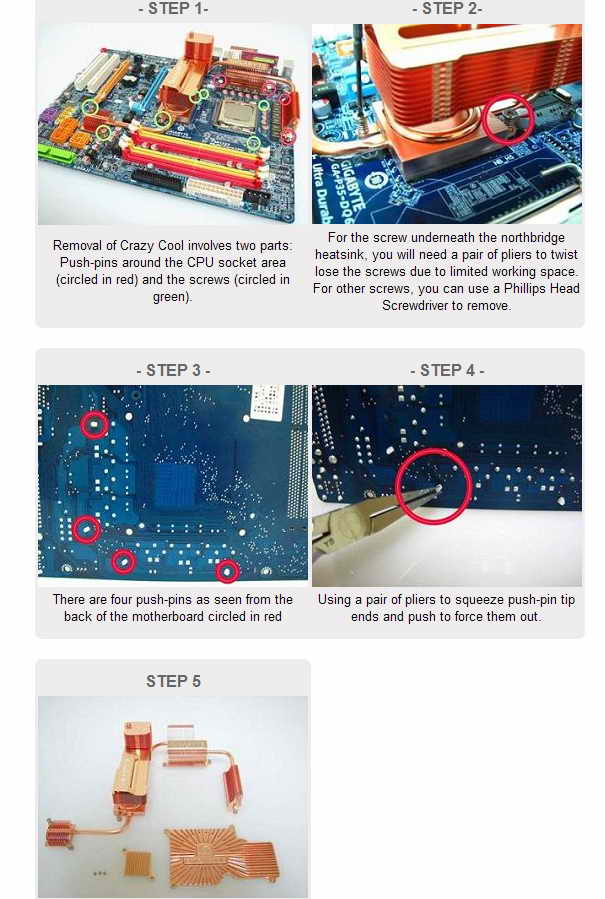 - STEP 1-

Removal of Crazy Cool involves two parts: Push-pins around the CPU socket area (circled in red) and the screws (circled in green).

- STEP 2-

GIGABYTE
GA-P35-DQ6
Ultra Durab

For the screw underneath the northbridge heatsink, you will need a pair of pliers to twist lose the screws due to limited working space. For other screws, you can use a Phillips Head Screwdriver to remove.

- STEP 3 -

There are four push-pins as seen from the back of the motherboard circled in red

- STEP 4 -

Using a pair of pliers to squeeze push-pin tip ends and push to force them out.

STEP 5