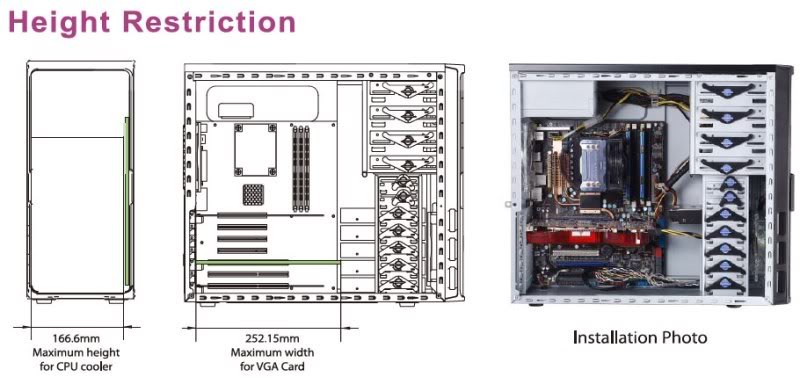 Height Restriction

166.6mm
Maximum height
for CPU cooler

252.15mm
Maximum width
for VGA Card

Installation Photo