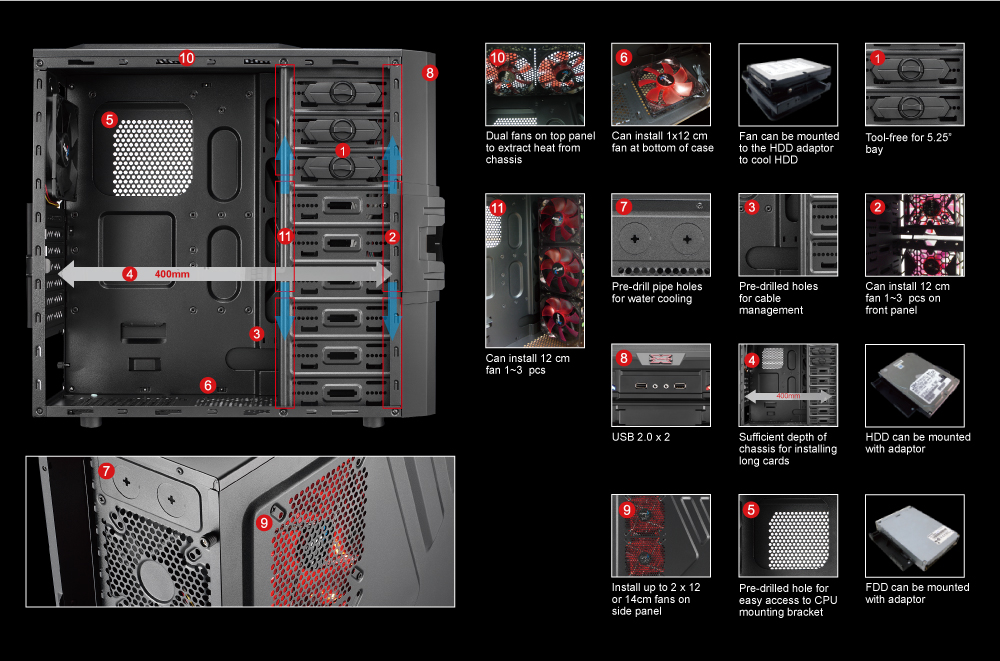 10
8
5
1
11
2
4
400mm
3
6
7
9

10
Dual fans on top panel to extract heat from chassis

6
Can install 1x12 cm fan at bottom of case

Fan can be mounted to the HDD adaptor to cool HDD

1
Tool-free for 5.25" bay

11
Can install 12 cm fan 1~3 pcs

7
Pre-drill pipe holes for water cooling

3
Pre-drilled holes for cable management

2
Can install 12 cm fan 1~3 pcs on front panel

8
USB 2.0 x 2

4
400mm
Sufficient depth of chassis for installing long cards

HDD can be mounted with adaptor

9
Install up to 2 x 12 or 14cm fans on side panel

5
Pre-drilled hole for easy access to CPU mounting bracket

FDD can be mounted with adaptor