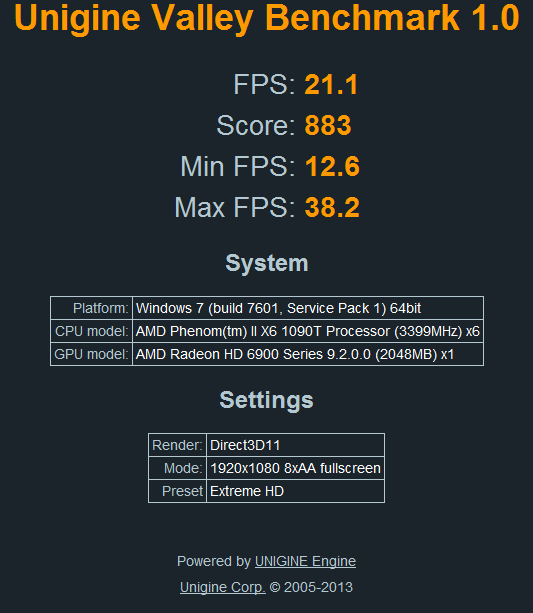 Unigine Valley Benchmark 1.0

FPS: 21.1

Score: 883

Min FPS: 12.6

Max FPS: 38.2

System

| Platform: | Windows 7 (build 7601, Service Pack 1) 64bit |
|---|---|
| CPU model: | AMD Phenom(tm) II X6 1090T Processor (3399MHz) x6 |
| GPU model: | AMD Radeon HD 6900 Series 9.2.0.0 (2048MB) x1 |

Settings

| Render: | Direct3D11 |
|---|---|
| Mode: | 1920x1080 8xAA fullscreen |
| Preset | Extreme HD |

Powered by UNIGINE Engine

Unigine Corp. © 2005-2013