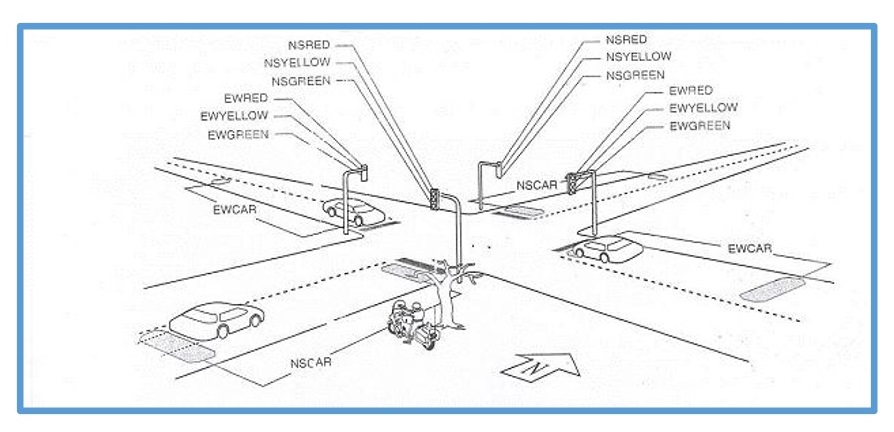 NSRED
NSYELLOW
NSGREEN
EWRED
EWYELLOW
EWGREEN

NSRED
NSYELLOW
NSGREEN
EWRED
EWYELLOW
EWGREEN

NSCAR
EWCAR
EWCAR
NSCAR
N