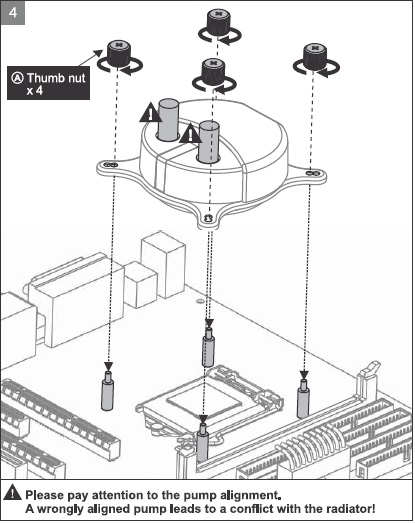 4

Ⓐ Thumb nut
x 4

Please pay attention to the pump alignment.
A wrongly aligned pump leads to a conflict with the radiator!